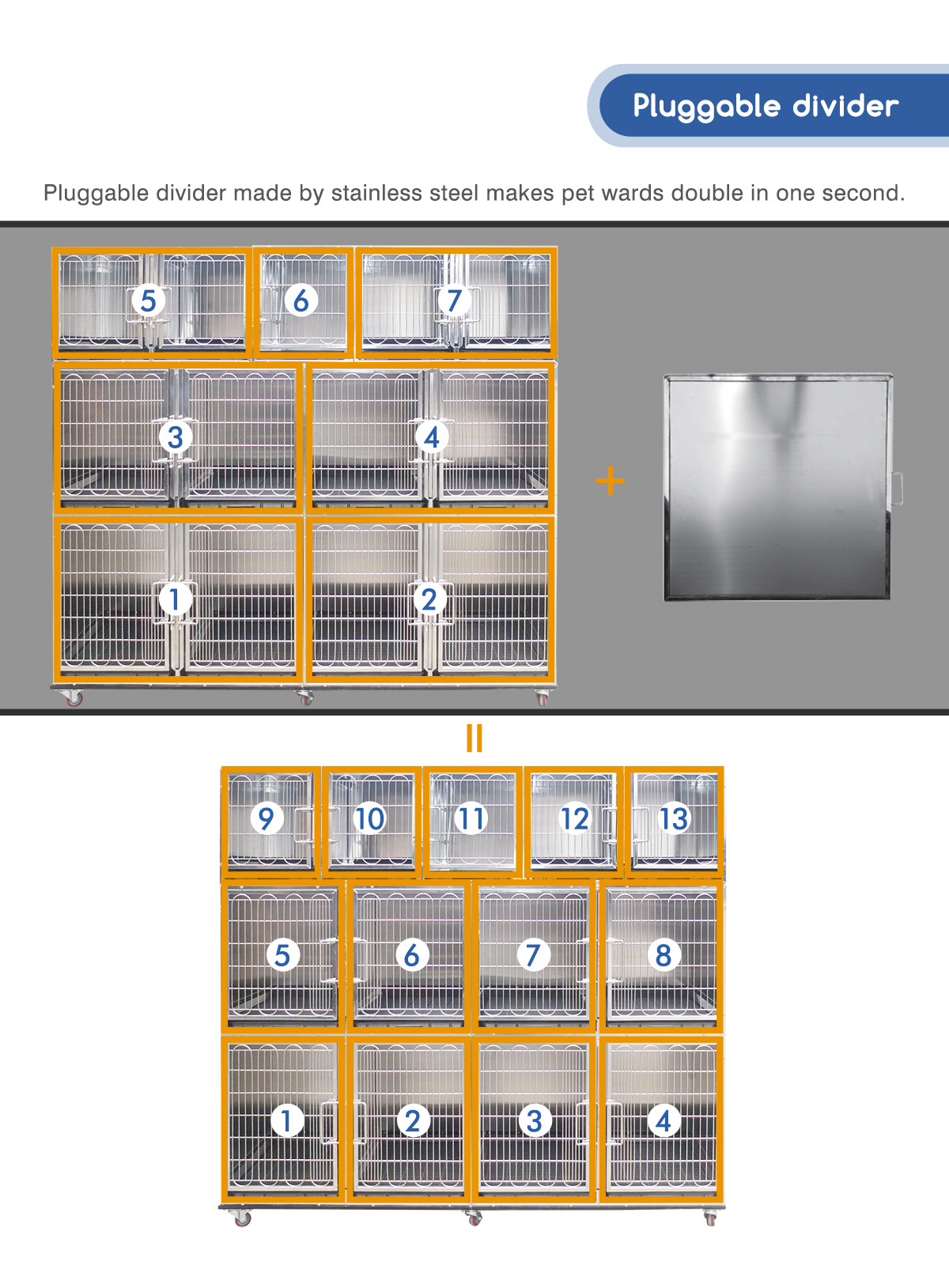 Pluggable divider

Pluggable divider made by stainless steel makes pet wards double in one second.

5 6 7
3 4
1 2

+

=

9 10 11 12 13
5 6 7 8
1 2 3 4